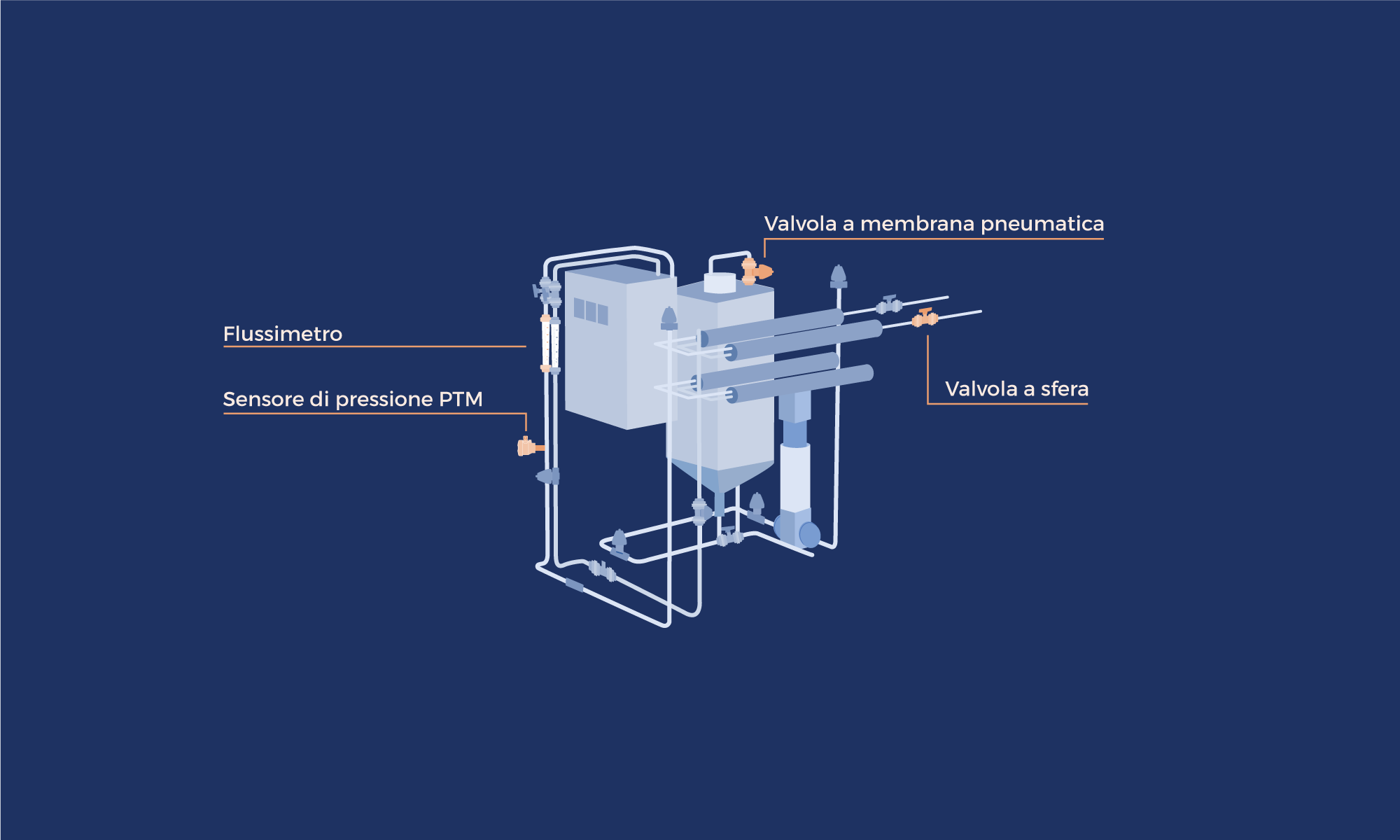 Valvola a membrana pneumatica

Flussimetro

Sensore di pressione PTM

Valvola a sfera